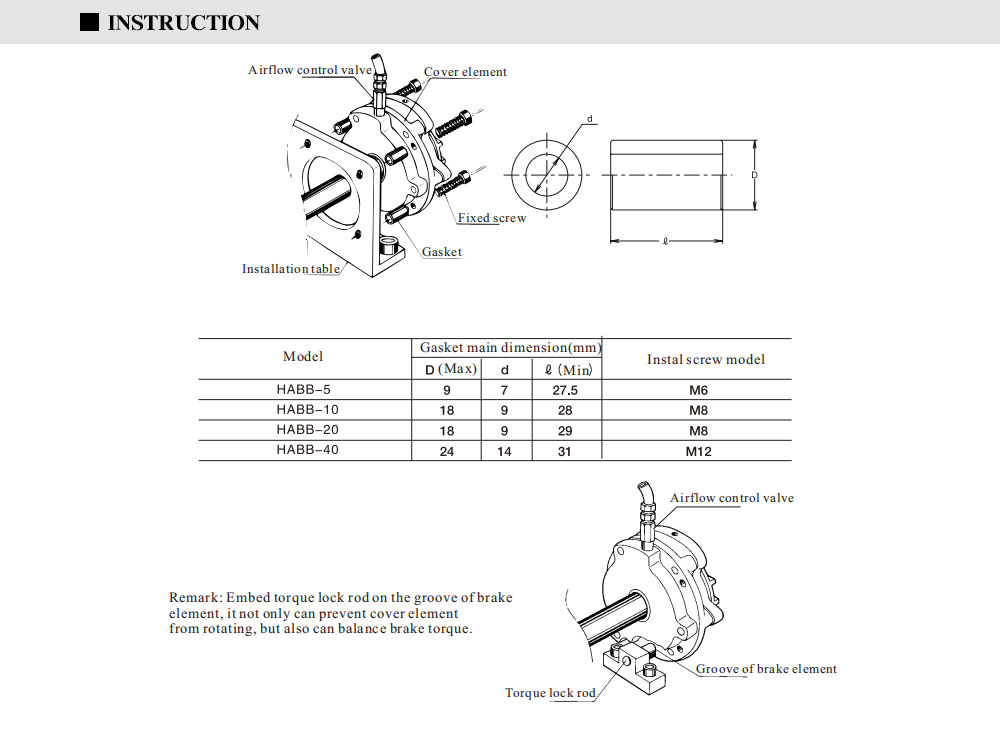 ■ INSTRUCTION

Airflow control valve

Cover element

Fixed screw

Gasket

Installation table

d

D

ℓ

| Model | Gasket main dimension(mm) | | | Instal screw model |
|---|---|---|---|---|
| | D (Max) | d | ℓ (Min) | |
| HABB-5 | 9 | 7 | 27.5 | M6 |
| HABB-10 | 18 | 9 | 28 | M8 |
| HABB-20 | 18 | 9 | 29 | M8 |
| HABB-40 | 24 | 14 | 31 | M12 |

Airflow control valve

Remark: Embed torque lock rod on the groove of brake element, it not only can prevent cover element from rotating, but also can balance brake torque.

Groove of brake element

Torque lock rod