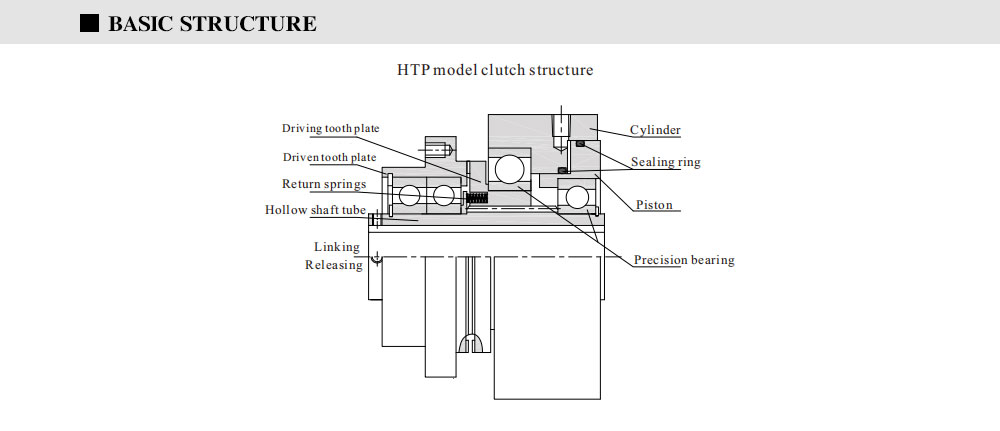 ■ BASIC STRUCTURE

HTP model clutch structure

Driving tooth plate
Driven tooth plate
Return springs
Hollow shaft tube
Linking
Releasing
Cylinder
Sealing ring
Piston
Precision bearing