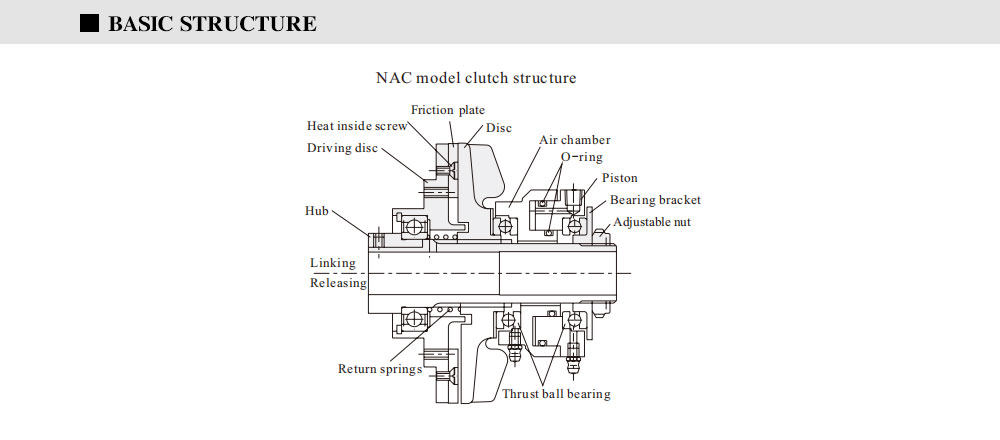 ■ BASIC STRUCTURE

NAC model clutch structure

Friction plate
Heat inside screw
Disc
Driving disc
Air chamber
O-ring
Piston
Bearing bracket
Adjustable nut
Hub
Linking
Releasing
Return springs
Thrust ball bearing